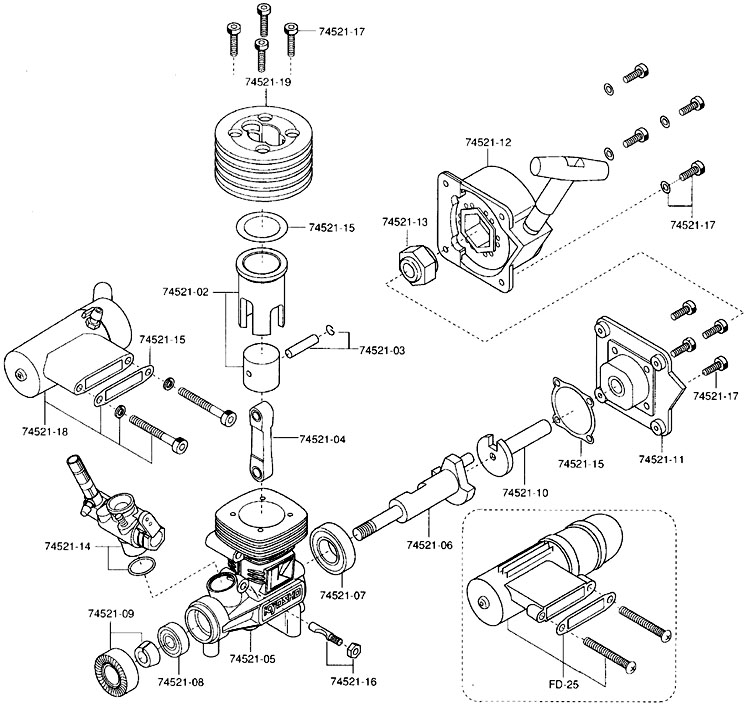 74521-17
74521-19
74521-12
74521-15
74521-13
74521-17
74521-02
74521-03
74521-15
74521-18
74521-04
74521-17
74521-15
74521-11
74521-10
74521-14
74521-06
74521-07
74521-09
74521-05
74521-08
74521-16
FD-25